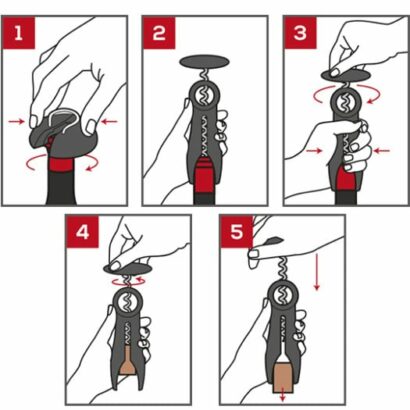 1

2

3

4

5