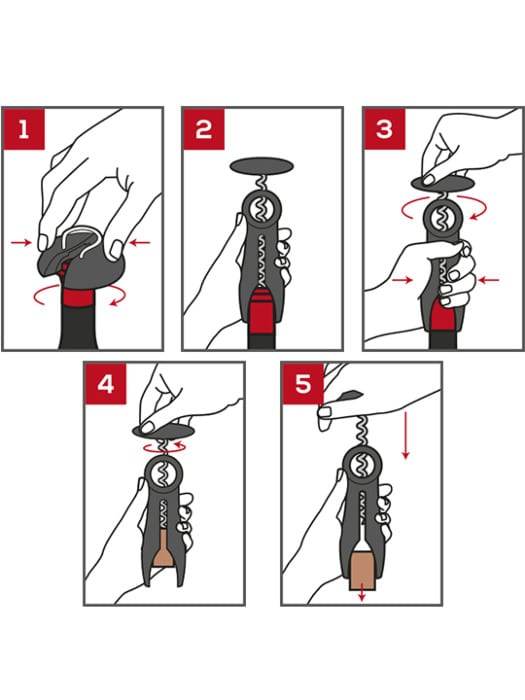 1

2

3

4

5